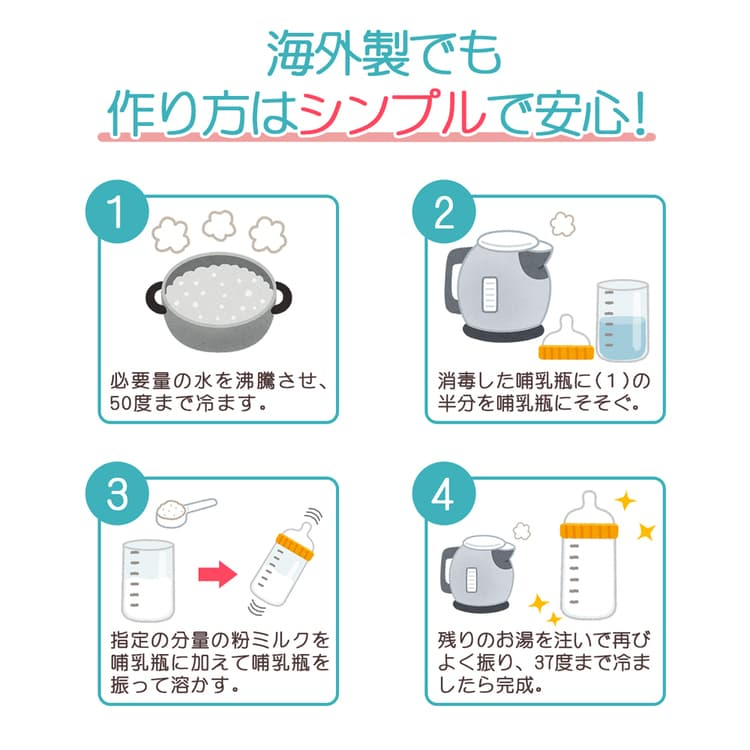 海外製でも
作り方はシンプルで安心!

1
必要量の水を沸騰させ、50度まで冷ます。

2
消毒した哺乳瓶に(1)の半分を哺乳瓶にそそぐ。

3
指定の分量の粉ミルクを哺乳瓶に加えて哺乳瓶を振って溶かす。

4
残りのお湯を注いで再びよく振り、37度まで冷ましたら完成。